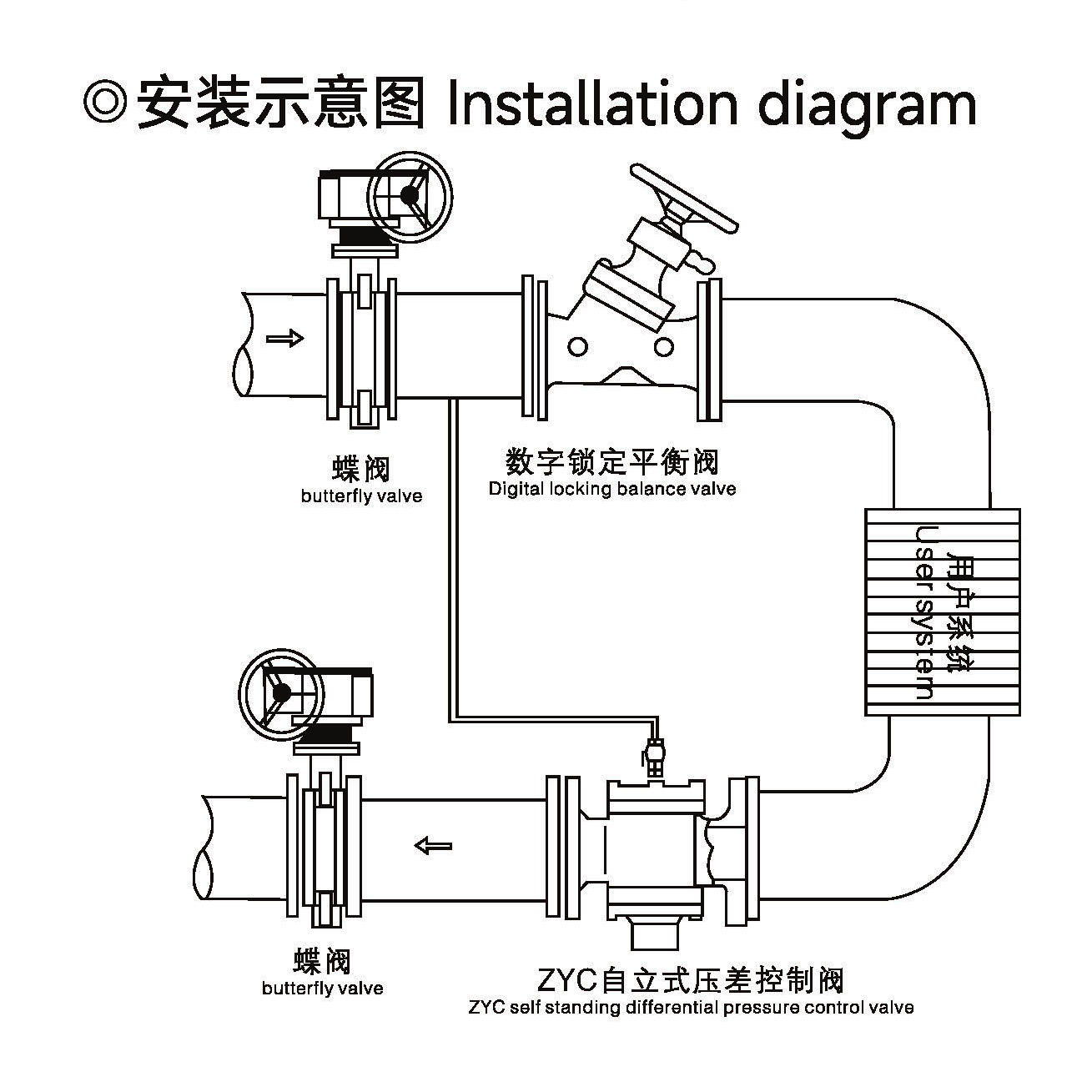 ◎安装示意图 Installation diagram

蝶阀
butterfly valve

数字锁定平衡阀
Digital locking balance valve

用户系统
User system

蝶阀
butterfly valve

ZYC自立式压差控制阀
ZYC self standing differential pressure control valve