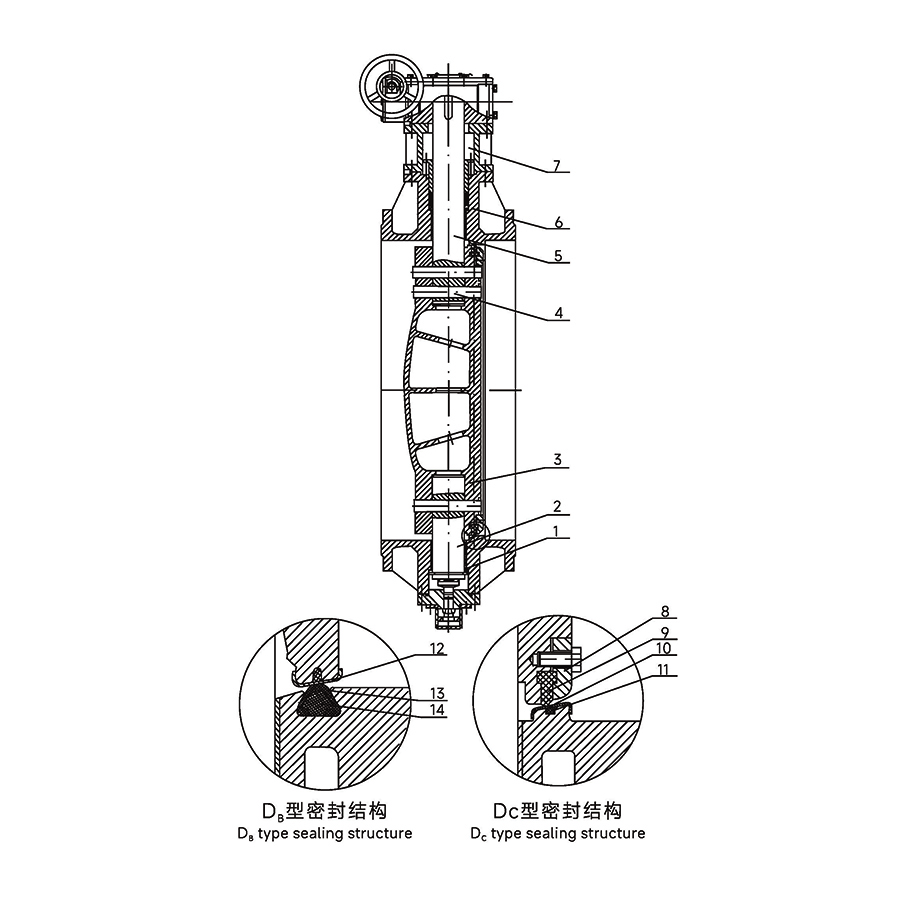 7
6
5
4
3
2
1
12
13
14
8
9
10
11

$D_B$型密封结构
$D_B$ type sealing structure

Dc型密封结构
$D_C$ type sealing structure